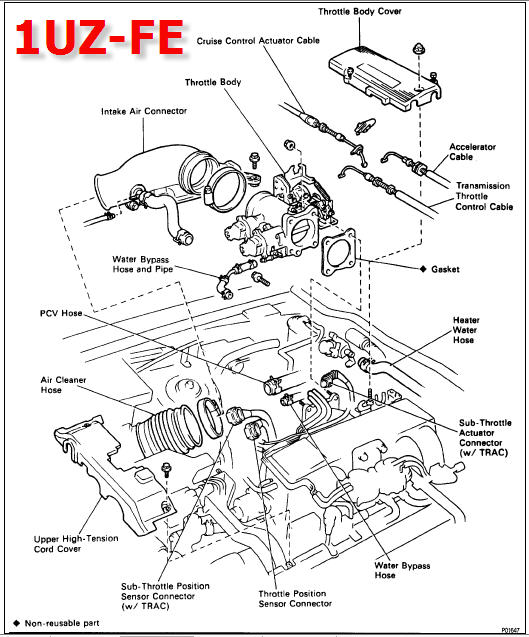 1UZ-FE

Throttle Body Cover

Cruise Control Actuator Cable

Throttle Body

Intake Air Connector

Accelerator Cable

Transmission Throttle Control Cable

Water Bypass Hose and Pipe

◆ Gasket

PCV Hose

Heater Water Hose

Air Cleaner Hose

Sub-Throttle Actuator Connector (w/ TRAC)

Upper High-Tension Cord Cover

Water Bypass Hose

Sub-Throttle Position Sensor Connector (w/ TRAC)

Throttle Position Sensor Connector

◆ Non-reusable part

P01647